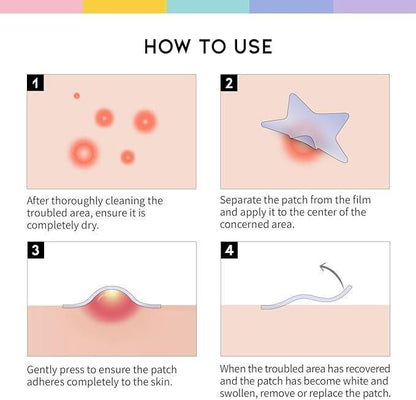 HOW TO USE

1

After thoroughly cleaning the troubled area, ensure it is completely dry.

2

Separate the patch from the film and apply it to the center of the concerned area.

3

Gently press to ensure the patch adheres completely to the skin.

4

When the troubled area has recovered and the patch has become white and swollen, remove or replace the patch.